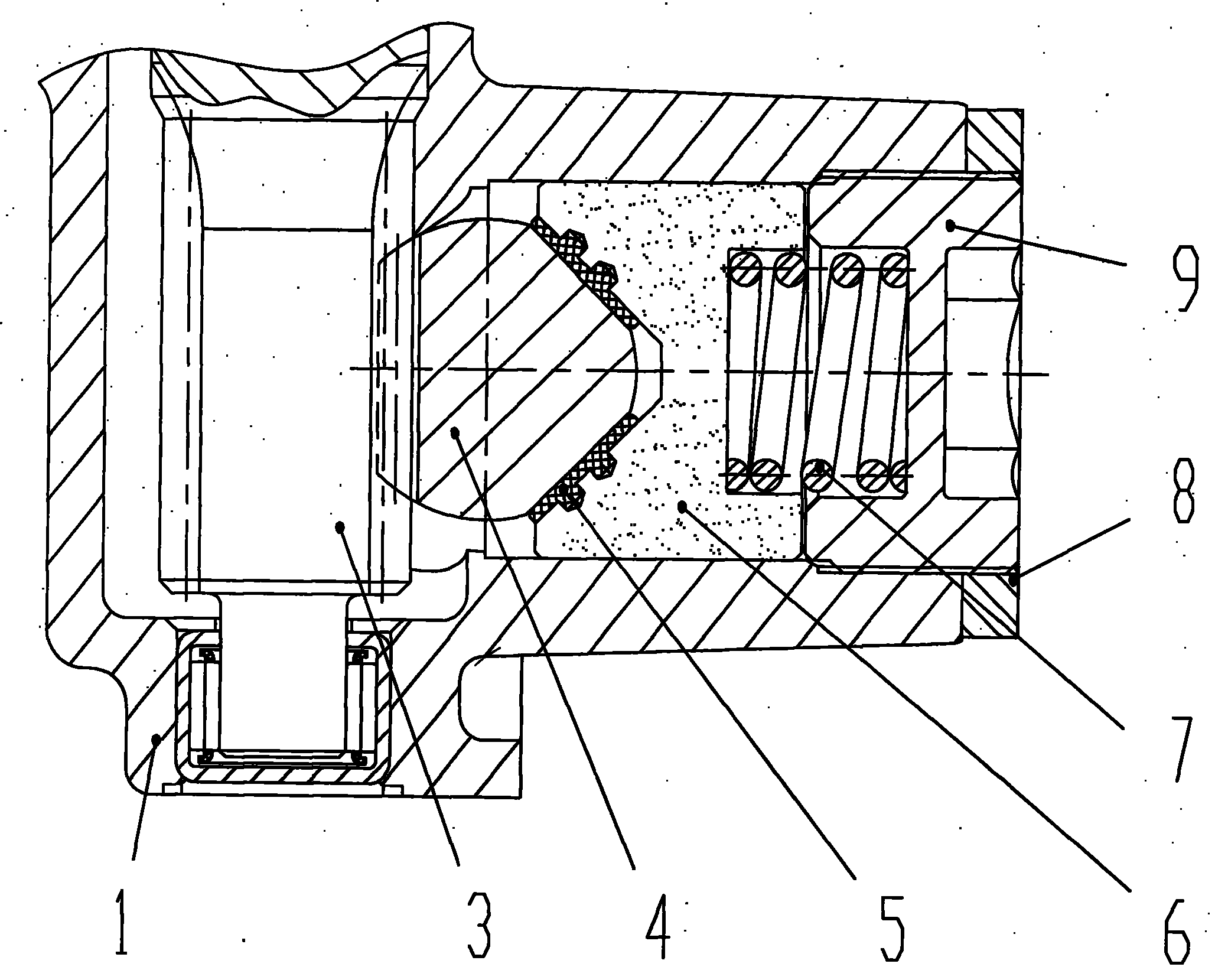 9
8
7
1
3
4
5
6